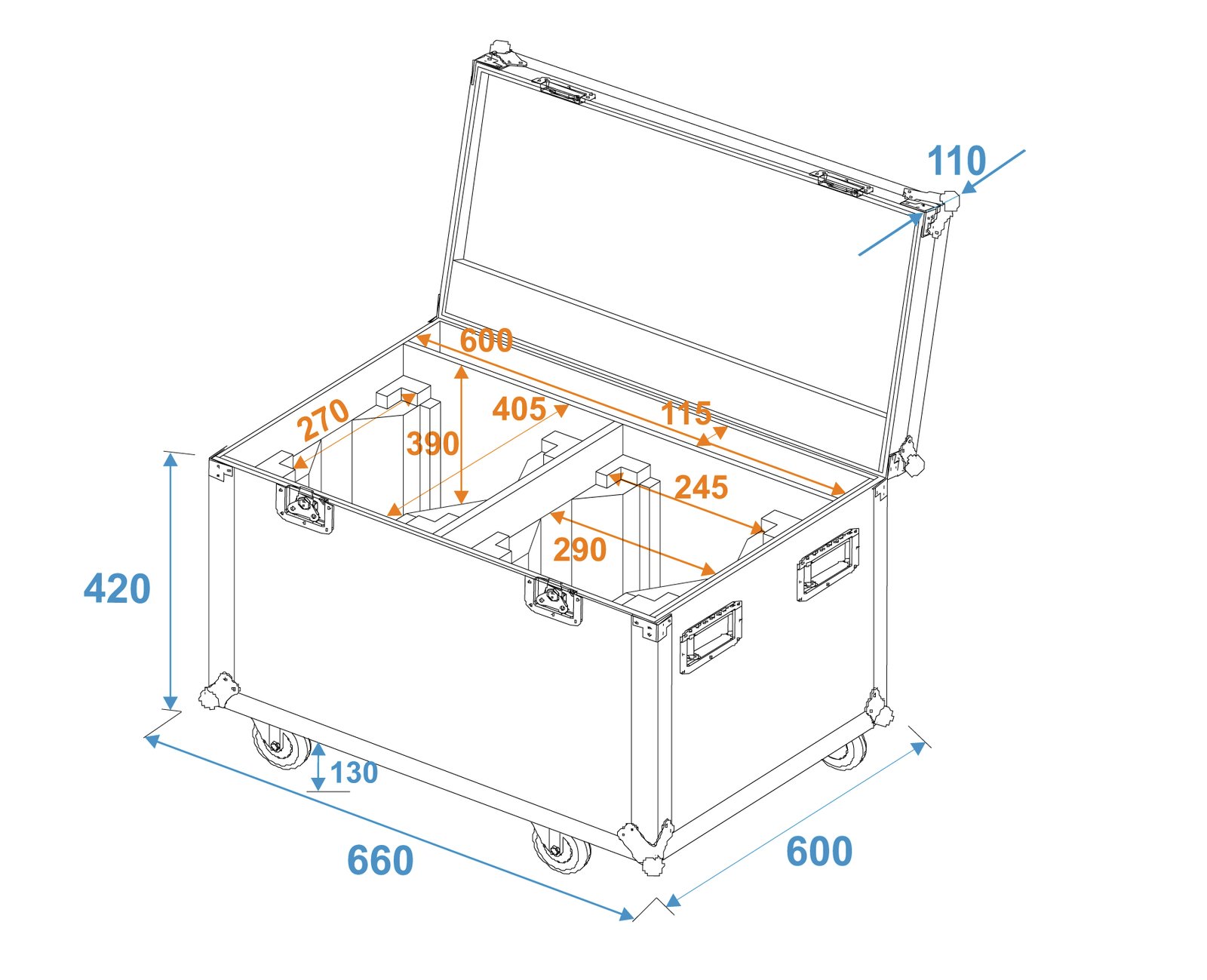 110

600

270

405

115

390

245

290

420

130

660

600